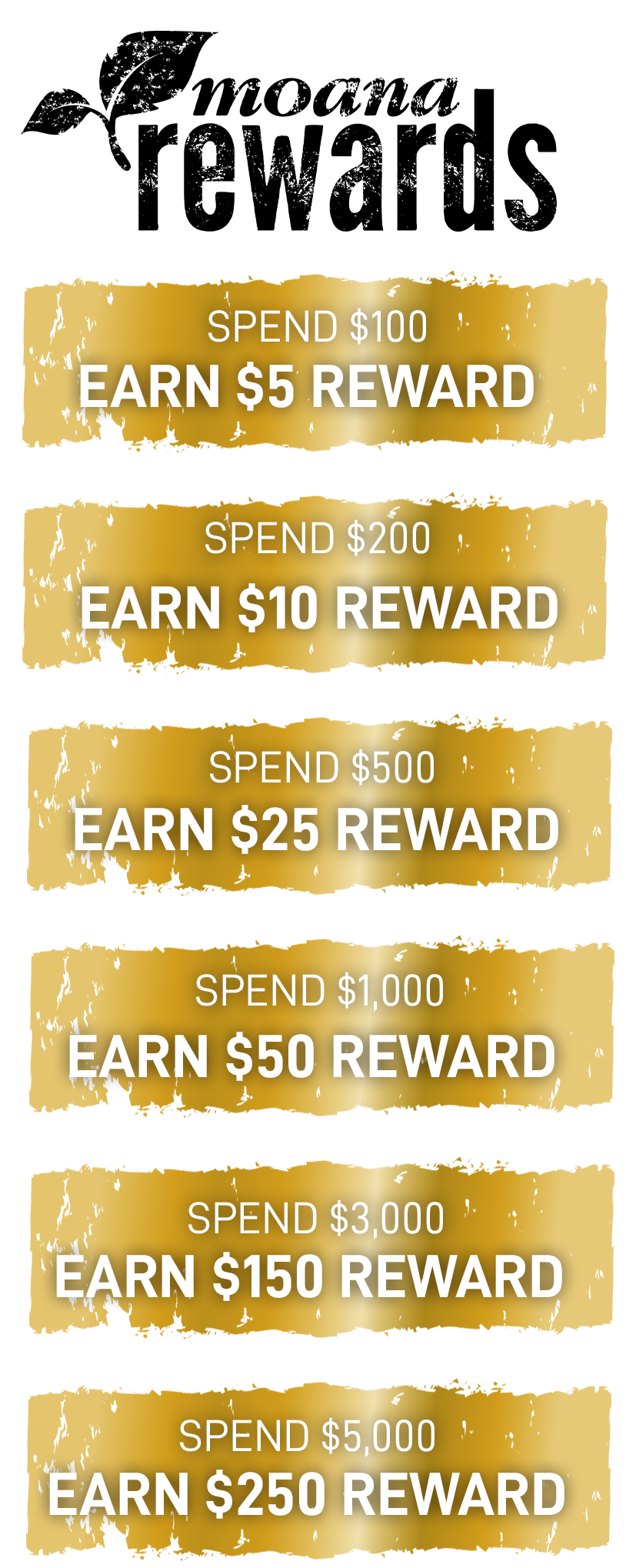 moana
rewards

SPEND \$100
EARN \$5 REWARD

SPEND \$200
EARN \$10 REWARD

SPEND \$500
EARN \$25 REWARD

SPEND \$1,000
EARN \$50 REWARD

SPEND \$3,000
EARN \$150 REWARD

SPEND \$5,000
EARN \$250 REWARD